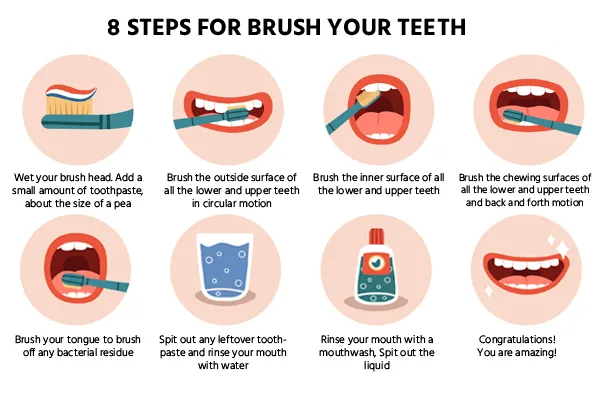 8 STEPS FOR BRUSH YOUR TEETH

Wet your brush head. Add a small amount of toothpaste, about the size of a pea

Brush the outside surface of all the lower and upper teeth in circular motion

Brush the inner surface of all the lower and upper teeth

Brush the chewing surfaces of all the lower and upper teeth and back and forth motion

Brush your tongue to brush off any bacterial residue

Spit out any leftover toothpaste and rinse your mouth with water

Rinse your mouth with a mouthwash, Spit out the liquid

Congratulations! You are amazing!